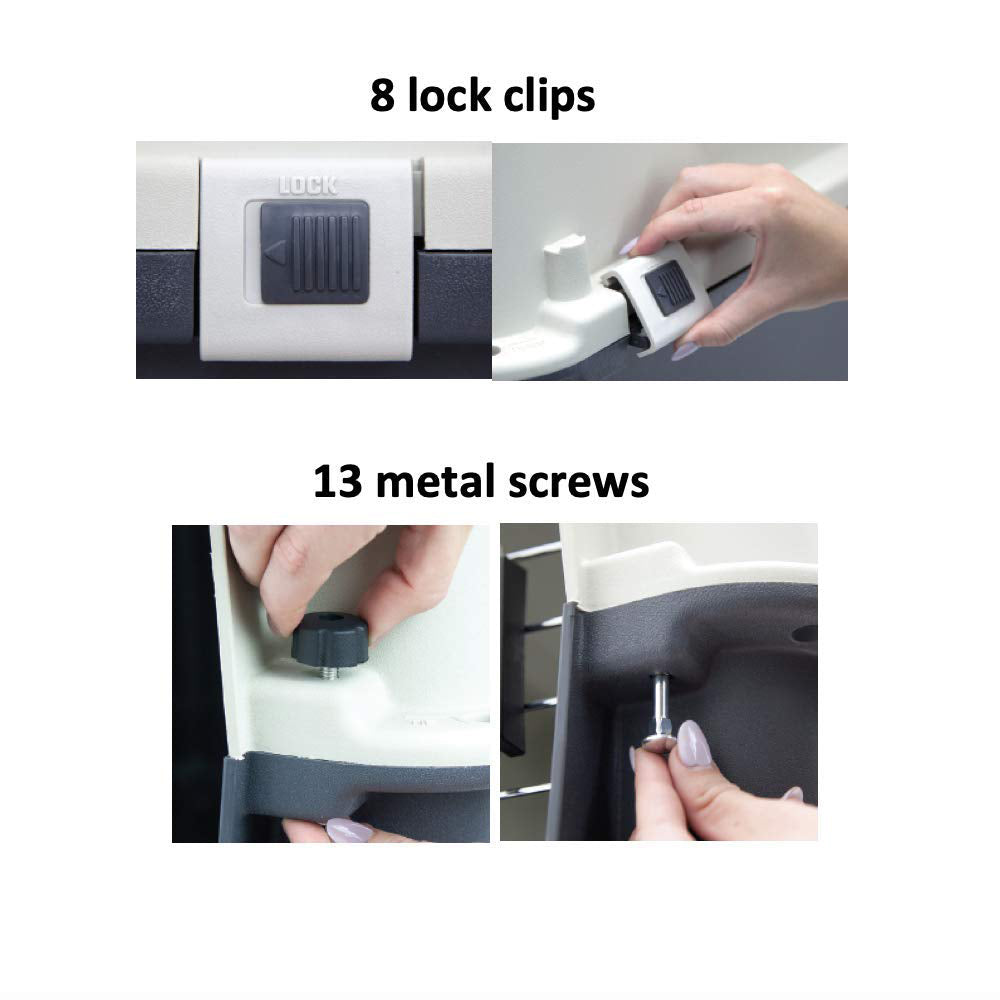 8 lock clips

LOCK

13 metal screws